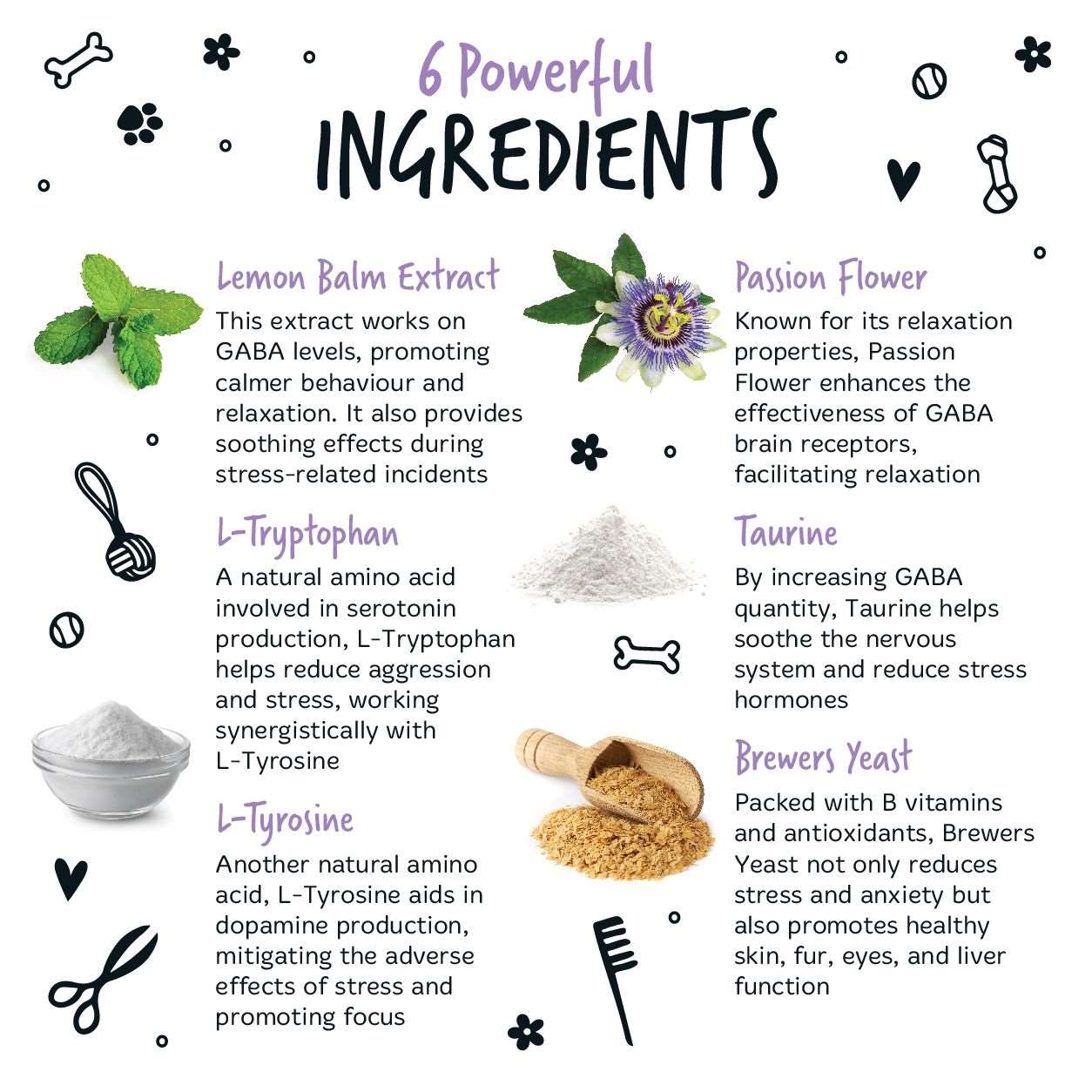 6 Powerful
INGREDIENTS

Lemon Balm Extract
This extract works on GABA levels, promoting calmer behaviour and relaxation. It also provides soothing effects during stress-related incidents

L-Tryptophan
A natural amino acid involved in serotonin production, L-Tryptophan helps reduce aggression and stress, working synergistically with L-Tyrosine

L-Tyrosine
Another natural amino acid, L-Tyrosine aids in dopamine production, mitigating the adverse effects of stress and promoting focus

Passion Flower
Known for its relaxation properties, Passion Flower enhances the effectiveness of GABA brain receptors, facilitating relaxation

Taurine
By increasing GABA quantity, Taurine helps soothe the nervous system and reduce stress hormones

Brewers Yeast
Packed with B vitamins and antioxidants, Brewers Yeast not only reduces stress and anxiety but also promotes healthy skin, fur, eyes, and liver function